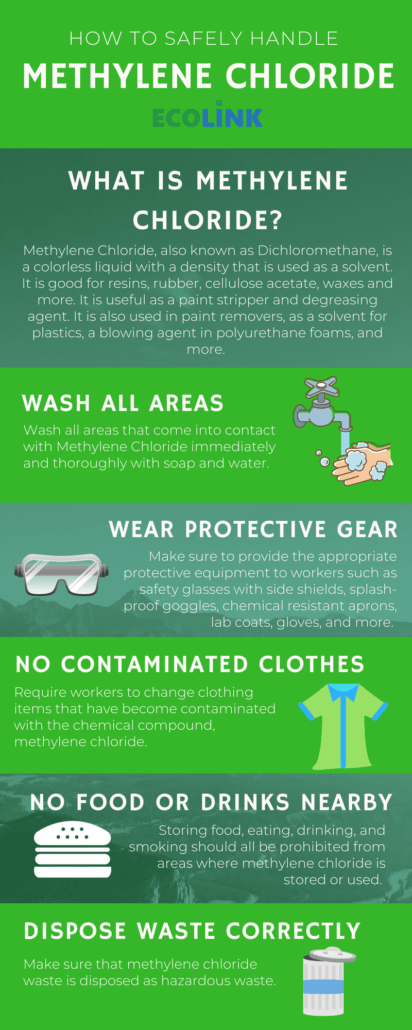 HOW TO SAFELY HANDLE

METHYLENE CHLORIDE

ECOLINK

WHAT IS METHYLENE CHLORIDE?

Methylene Chloride, also known as Dichloromethane, is a colorless liquid with a density that is used as a solvent. It is good for resins, rubber, cellulose acetate, waxes and more. It is useful as a paint stripper and degreasing agent. It is also used in paint removers, as a solvent for plastics, a blowing agent in polyurethane foams, and more.

WASH ALL AREAS

Wash all areas that come into contact with Methylene Chloride immediately and thoroughly with soap and water.

WEAR PROTECTIVE GEAR

Make sure to provide the appropriate protective equipment to workers such as safety glasses with side shields, splash-proof goggles, chemical resistant aprons, lab coats, gloves, and more.

NO CONTAMINATED CLOTHES

Require workers to change clothing items that have become contaminated with the chemical compound, methylene chloride.

NO FOOD OR DRINKS NEARBY

Storing food, eating, drinking, and smoking should all be prohibited from areas where methylene chloride is stored or used.

DISPOSE WASTE CORRECTLY

Make sure that methylene chloride waste is disposed as hazardous waste.